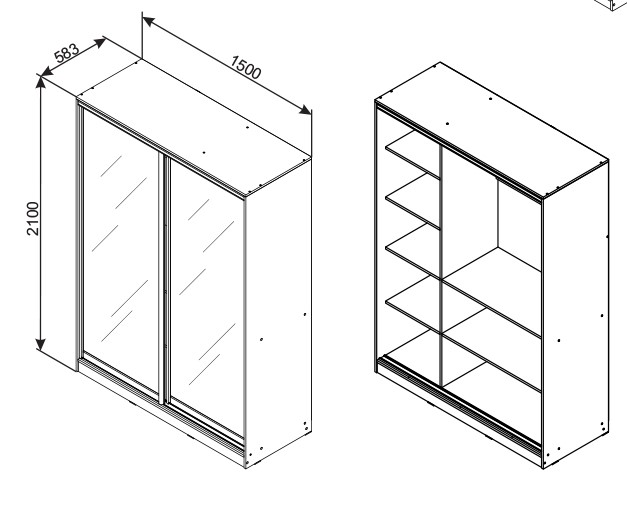 583
1500
2100